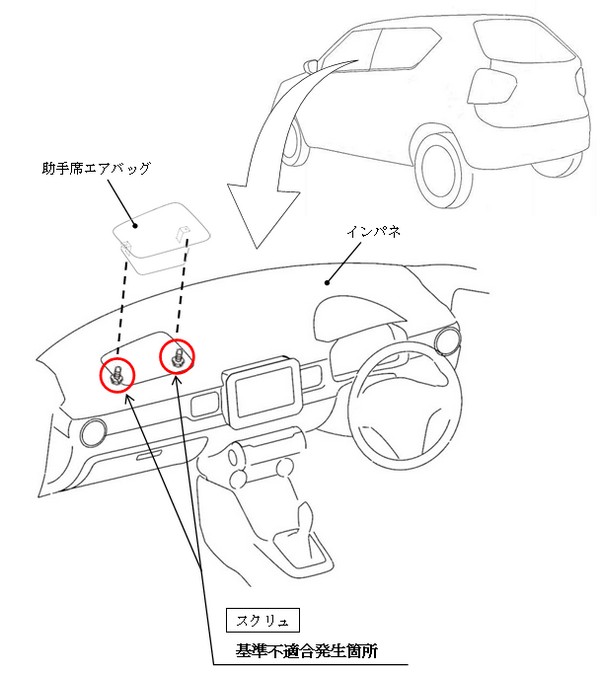 助手席エアバッグ

インパネ

スクリュ

基準不適合発生箇所