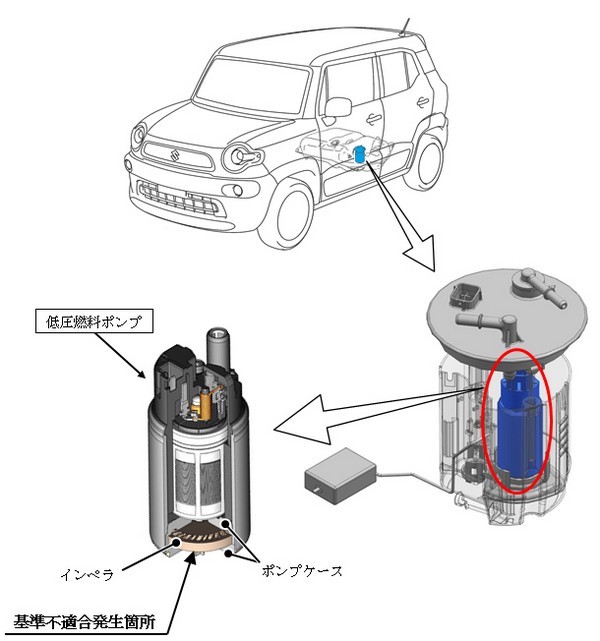 低圧燃料ポンプ

インペラ

ポンプケース

基準不適合発生箇所