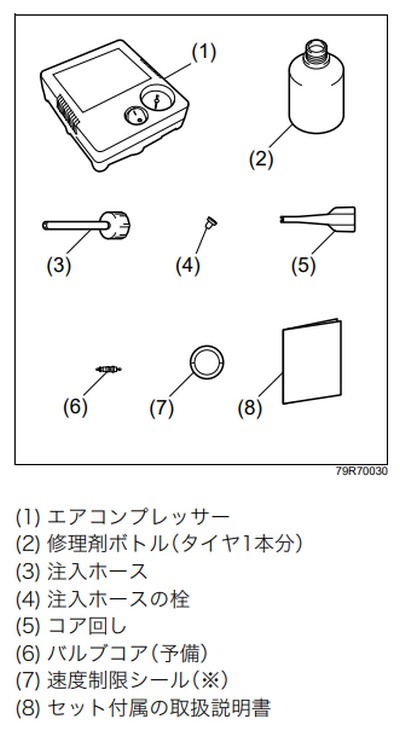 (1)

(2)

(3)

(4)

(5)

(6)

(7)

(8)

79R70030

(1) エアコンプレッサー
(2) 修理剤ボトル(タイヤ1本分)
(3) 注入ホース
(4) 注入ホースの栓
(5) コア回し
(6) バルブコア(予備)
(7) 速度制限シール(※)
(8) セット付属の取扱説明書